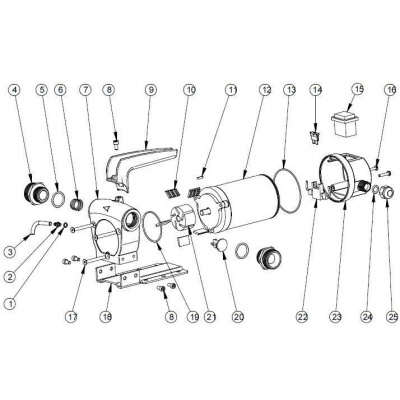 4
5
6
7
8
9
10
11
12
13
14
15
16
3
2
1
17
18
8
19
21
20
22
23
24
25